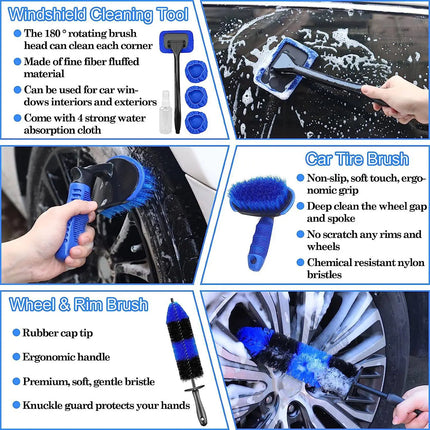 Windshield Cleaning Tool

The 180 ° rotating brush head can clean each corner

Made of fine fiber fluffed material

Can be used for car windows interiors and exteriors

Come with 4 strong water absorption cloth

Car Tire Brush

Non-slip, soft touch, ergonomic grip

Deep clean the wheel gap and spoke

No scratch any rims and wheels

Chemical resistant nylon bristles

Wheel & Rim Brush

Rubber cap tip

Ergonomic handle

Premium, soft, gentle bristle

Knuckle guard protects your hands