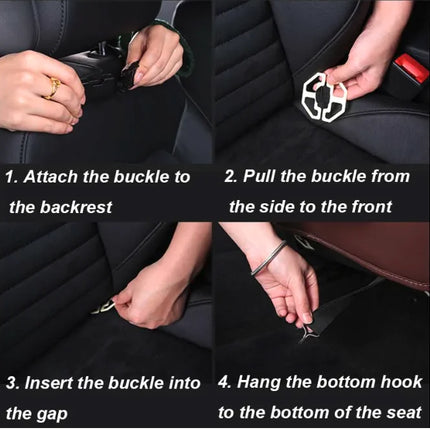 1. Attach the buckle to the backrest

2. Pull the buckle from the side to the front

3. Insert the buckle into the gap

4. Hang the bottom hook to the bottom of the seat