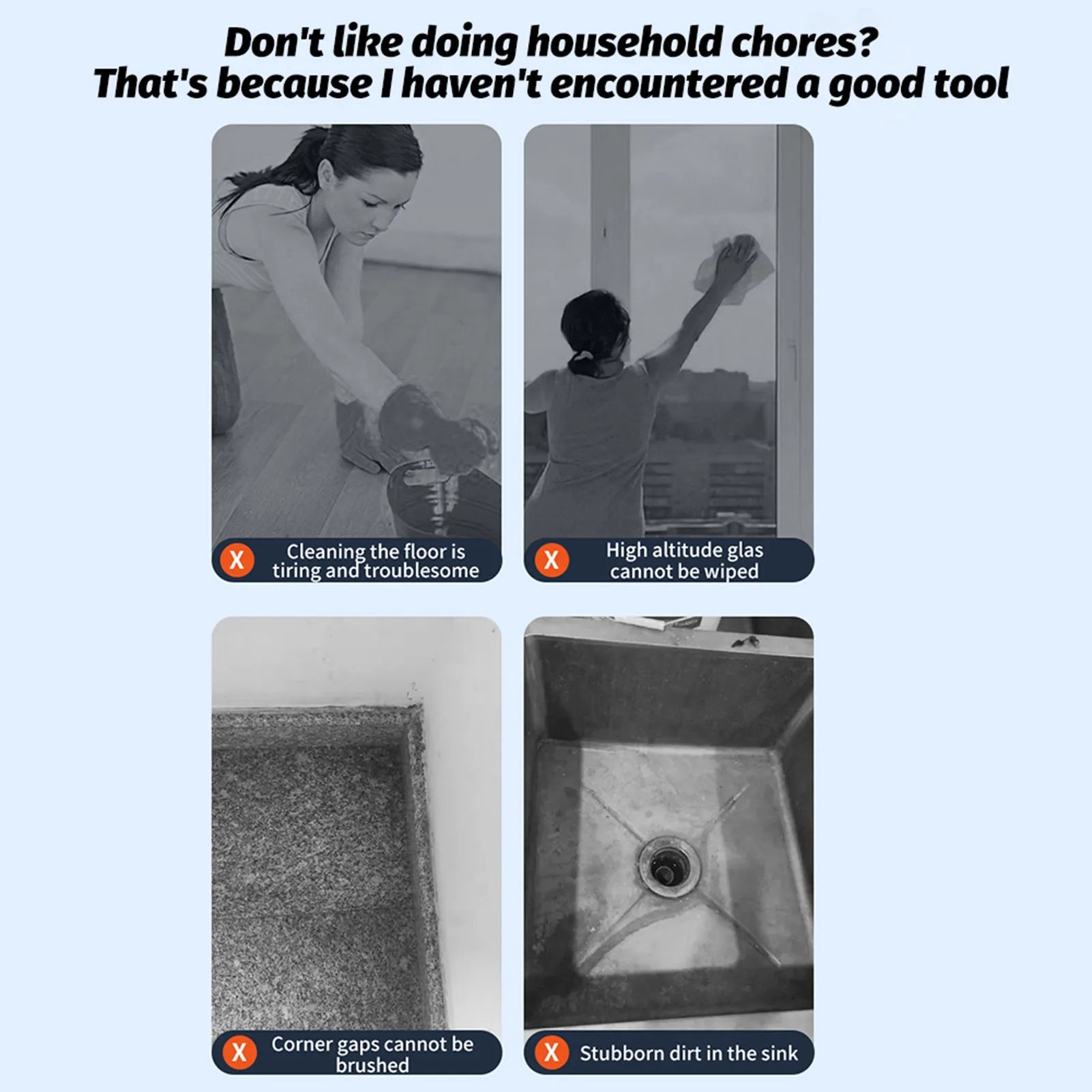 Don't like doing household chores?
That's because I haven't encountered a good tool

X Cleaning the floor is tiring and troublesome

X High altitude glas cannot be wiped

X Corner gaps cannot be brushed

X Stubborn dirt in the sink