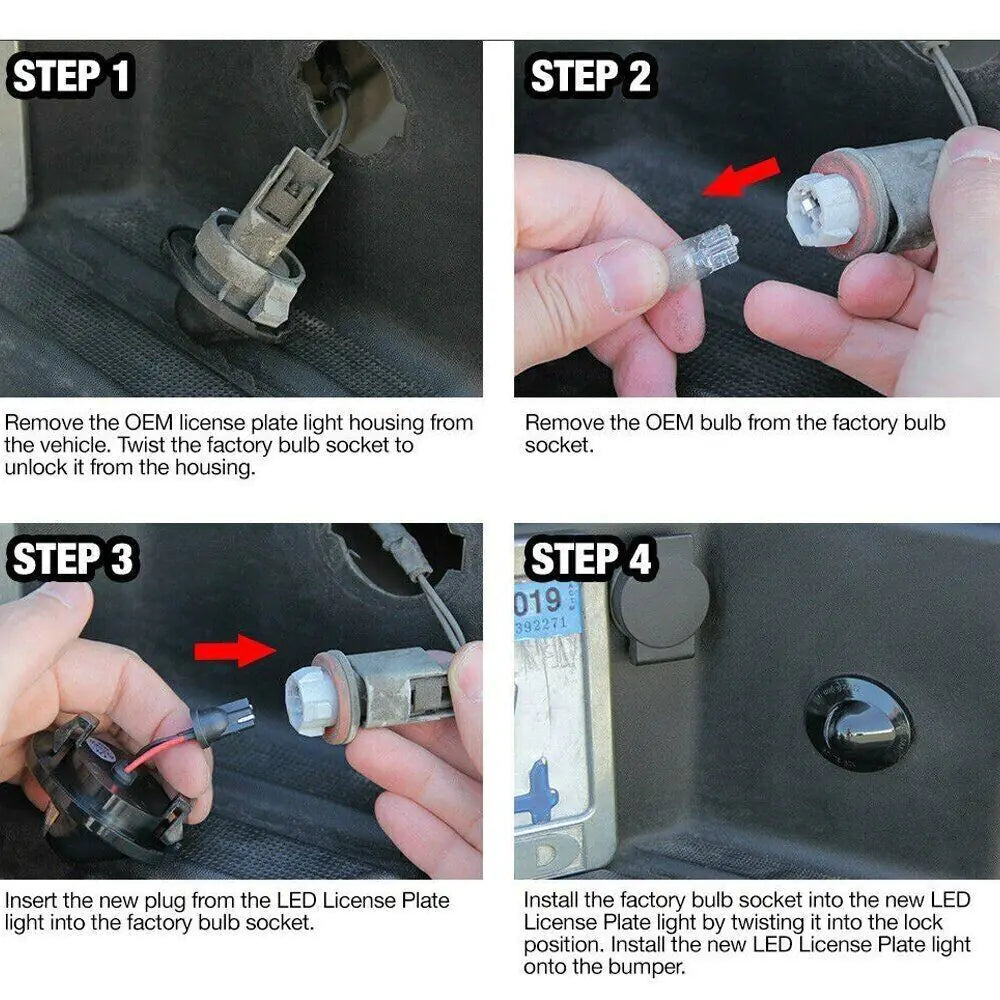 STEP 1

Remove the OEM license plate light housing from the vehicle. Twist the factory bulb socket to unlock it from the housing.

STEP 2

Remove the OEM bulb from the factory bulb socket.

STEP 3

Insert the new plug from the LED License Plate light into the factory bulb socket.

STEP 4

019
392271

Install the factory bulb socket into the new LED License Plate light by twisting it into the lock position. Install the new LED License Plate light onto the bumper.